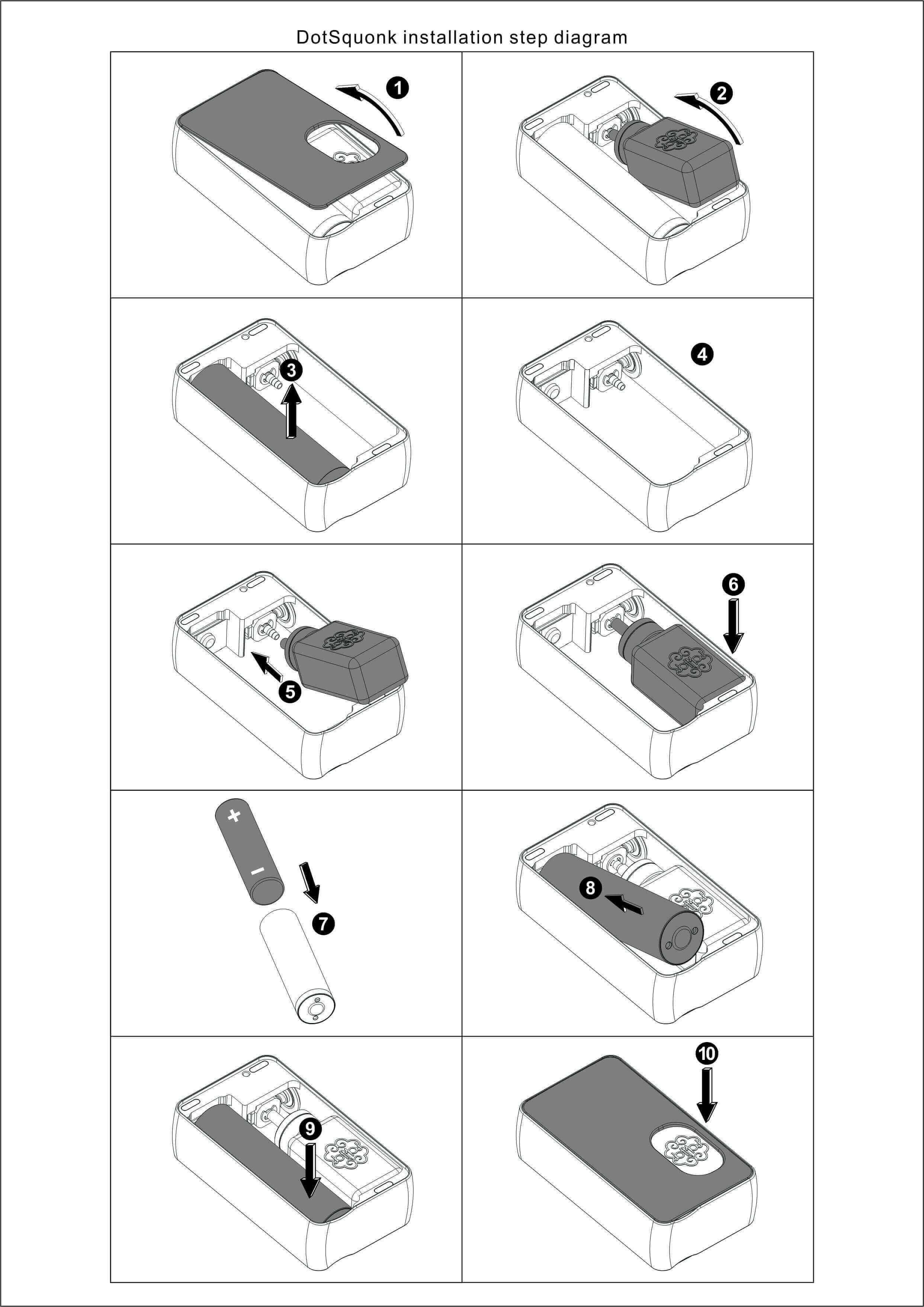 DotSquonk installation step diagram

1

2

3

4

5

6

+
−
7

8

9

10